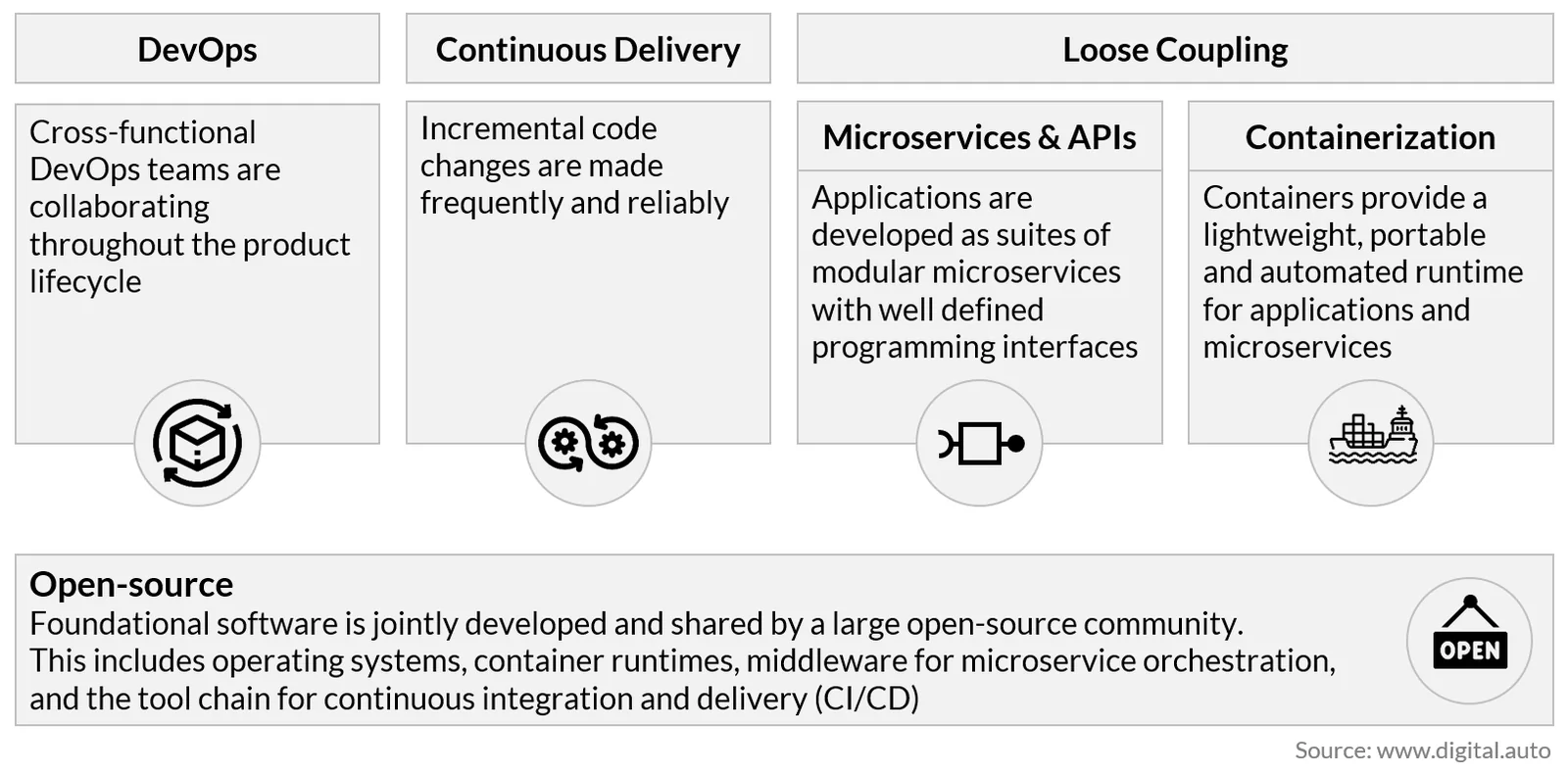 DevOps

Cross-functional DevOps teams are collaborating throughout the product lifecycle

Continuous Delivery

Incremental code changes are made frequently and reliably

Loose Coupling

Microservices & APIs

Applications are developed as suites of modular microservices with well defined programming interfaces

Containerization

Containers provide a lightweight, portable and automated runtime for applications and microservices

Open-source
Foundational software is jointly developed and shared by a large open-source community.
This includes operating systems, container runtimes, middleware for microservice orchestration, and the tool chain for continuous integration and delivery (CI/CD)

OPEN

Source: www.digital.auto